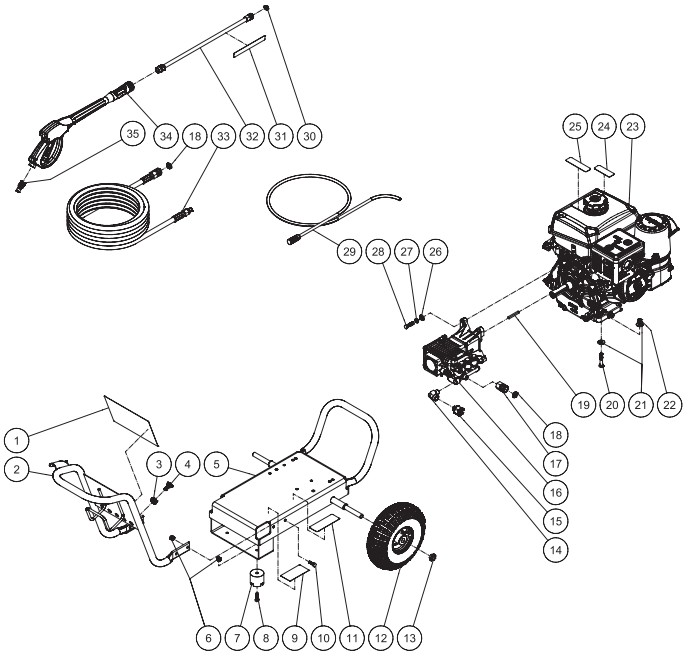 35
34
18
33
32
31
30
25
24
23
29
28
27
26
19
20
21
22
18
17
16
15
14
1
2
3
4
5
6
7
8
9
10
11
12
13